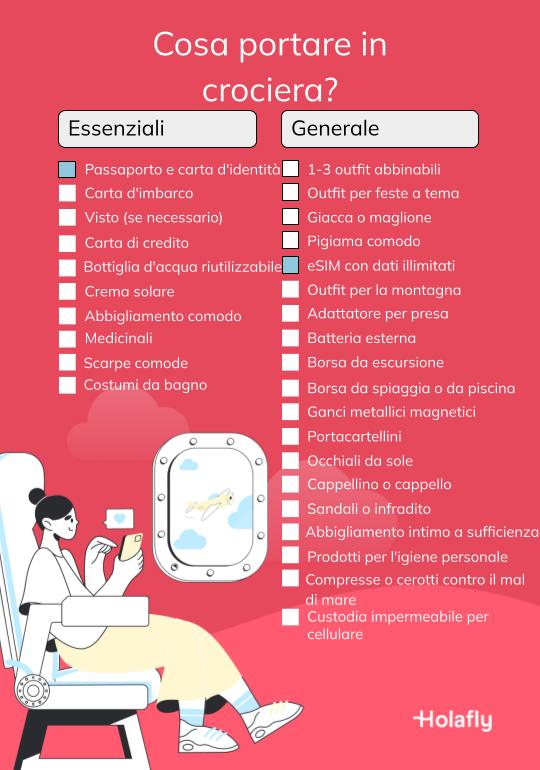 Cosa portare in crociera?

Essenziali

Passaporto e carta d'identità
Carta d'imbarco
Visto (se necessario)
Carta di credito
Bottiglia d'acqua riutilizzabile
Crema solare
Abbigliamento comodo
Medicinali
Scarpe comode
Costumi da bagno

Generale

1-3 outfit abbinabili
Outfit per feste a tema
Giacca o maglione
Pigiama comodo
eSIM con dati illimitati
Outfit per la montagna
Adattatore per presa
Batteria esterna
Borsa da escursione
Borsa da spiaggia o da piscina
Ganci metallici magnetici
Portacartellini
Occhiali da sole
Cappellino o cappello
Sandali o infradito
Abbigliamento intimo a sufficienza
Prodotti per l'igiene personale
Compresse o cerotti contro il mal di mare
Custodia impermeabile per cellulare

Holafly