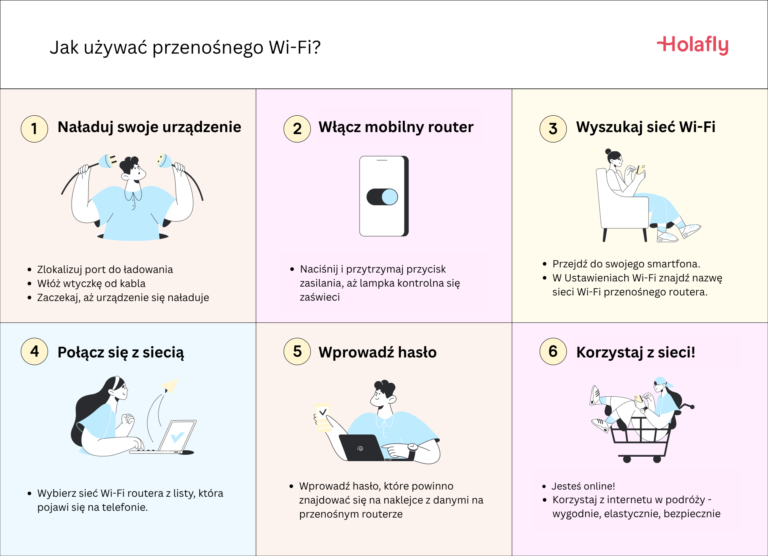 Jak używać przenośnego Wi-Fi?

Holafly

1 Naładuj swoje urządzenie

- Zlokalizuj port do ładowania
- Włóż wtyczkę od kabla
- Zaczekaj, aż urządzenie się naładuje

2 Włącz mobilny router

- Naciśnij i przytrzymaj przycisk zasilania, aż lampka kontrolna się zaświeci

3 Wyszukaj sieć Wi-Fi

- Przejdź do swojego smartfona.
- W Ustawieniach Wi-Fi znajdź nazwę sieci Wi-Fi przenośnego routera.

4 Połącz się z siecią

- Wybierz sieć Wi-Fi routera z listy, która pojawi się na telefonie.

5 Wprowadź hasło

- Wprowadź hasło, które powinno znajdować się na naklejce z danymi na przenośnym routerze

6 Korzystaj z sieci!

- Jesteś online!
- Korzystaj z internetu w podróży - wygodnie, elastycznie, bezpiecznie