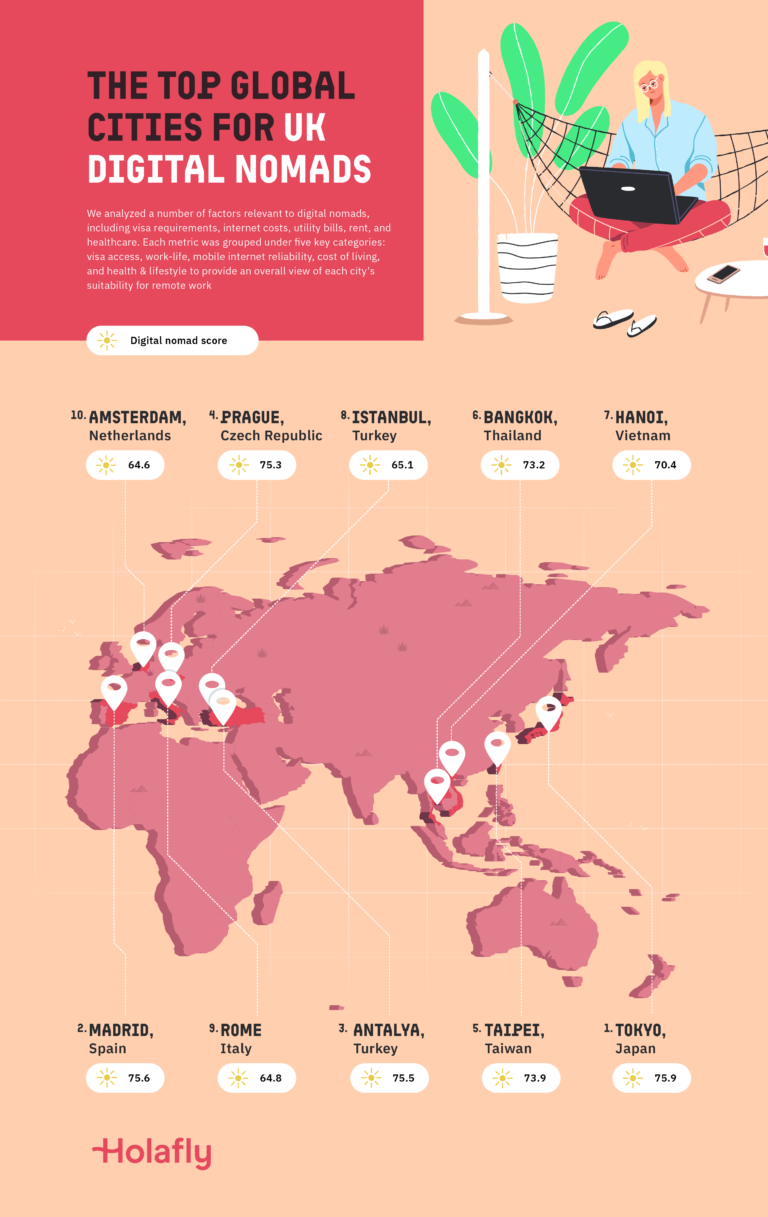 THE TOP GLOBAL CITIES FOR UK DIGITAL NOMADS

We analyzed a number of factors relevant to digital nomads, including visa requirements, internet costs, utility bills, rent, and healthcare. Each metric was grouped under five key categories: visa access, work-life, mobile internet reliability, cost of living, and health & lifestyle to provide an overall view of each city's suitability for remote work

Digital nomad score

10. AMSTERDAM, Netherlands
64.6

4. PRAGUE, Czech Republic
75.3

8. ISTANBUL, Turkey
65.1

6. BANGKOK, Thailand
73.2

7. HANOI, Vietnam
70.4

2. MADRID, Spain
75.6

9. ROME Italy
64.8

3. ANTALYA, Turkey
75.5

5. TAIPEI, Taiwan
73.9

1. TOKYO, Japan
75.9

Holafly