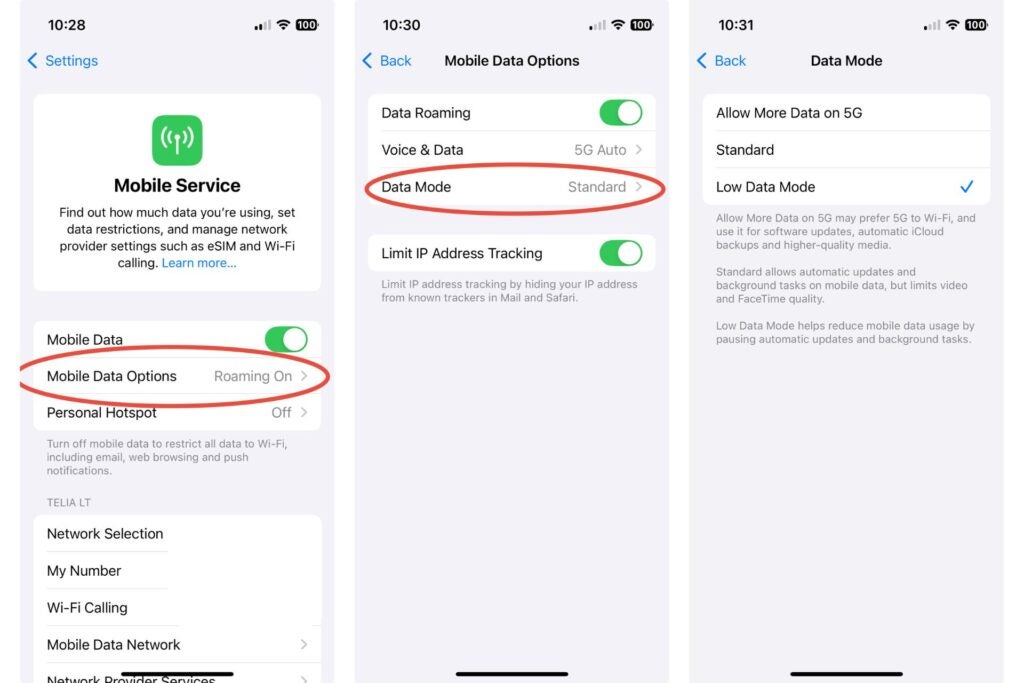 10:28

100

Settings

Mobile Service

Find out how much data you're using, set data restrictions, and manage network provider settings such as eSIM and Wi-Fi calling. Learn more...

Mobile Data

Mobile Data Options Roaming On

Personal Hotspot Off

Turn off mobile data to restrict all data to Wi-Fi, including email, web browsing and push notifications.

TELIA LT

Network Selection

My Number

Wi-Fi Calling

Mobile Data Network

Network Provider Services

10:30

100

Back Mobile Data Options

Data Roaming

Voice & Data 5G Auto

Data Mode Standard

Limit IP Address Tracking

Limit IP address tracking by hiding your IP address from known trackers in Mail and Safari.

10:31

100

Back Data Mode

Allow More Data on 5G

Standard

Low Data Mode

Allow More Data on 5G may prefer 5G to Wi-Fi, and use it for software updates, automatic iCloud backups and higher-quality media.

Standard allows automatic updates and background tasks on mobile data, but limits video and FaceTime quality.

Low Data Mode helps reduce mobile data usage by pausing automatic updates and background tasks.